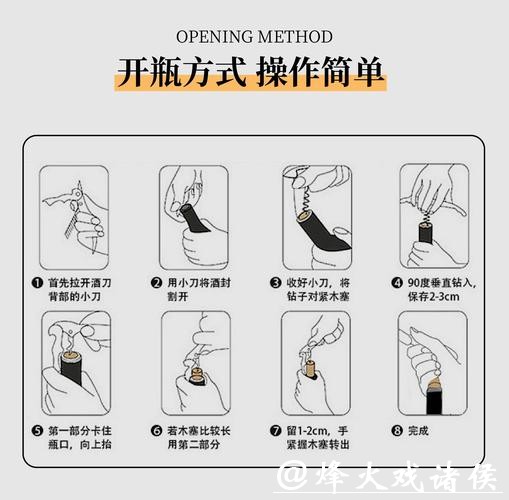 OPENING METHOD

开瓶方式 操作简单

❶ 首先拉开酒刀背部的小刀

❷ 用小刀将酒封割开

❸ 收好小刀，将钻子对紧木塞

❹ 90度垂直钻入，保存2-3cm

❺ 第一部分卡住瓶口，向上抬

❻ 若木塞比较长用第二部分

❼ 留1-2cm，手紧握木塞转出

❽ 完成

@烽火戏诸侯